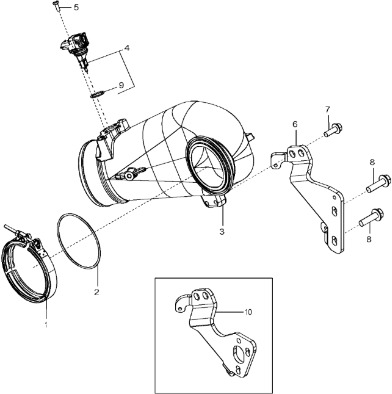 5
4
9
7
6
8
8
3
2
1
10