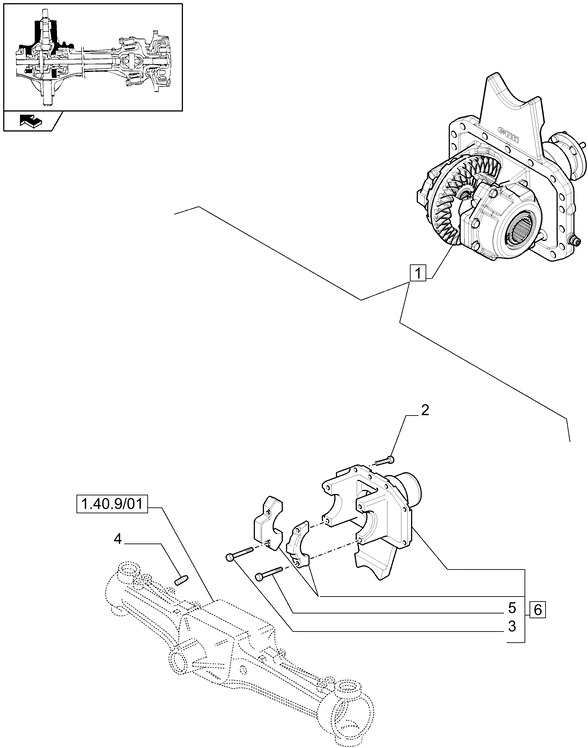 1
2
1.40.9/01
4
5
6
3