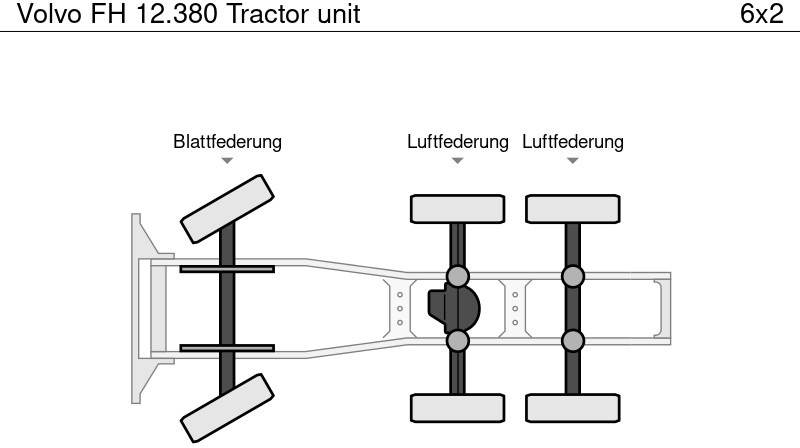 Volvo FH 12.380 Tractor unit 6x2

Blattfederung

Luftfederung Luftfederung