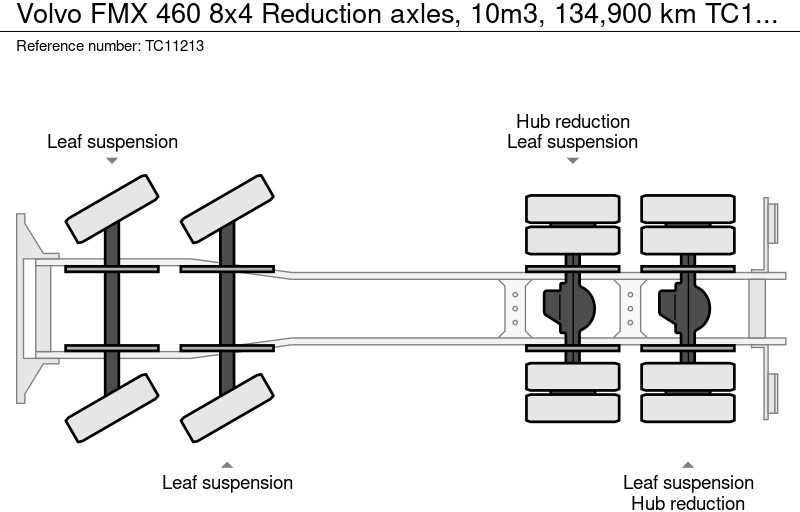 Volvo FMX 460 8x4 Reduction axles, 10m3, 134,900 km TC1...
Reference number: TC11213

Leaf suspension

Hub reduction
Leaf suspension

Leaf suspension

Leaf suspension
Hub reduction